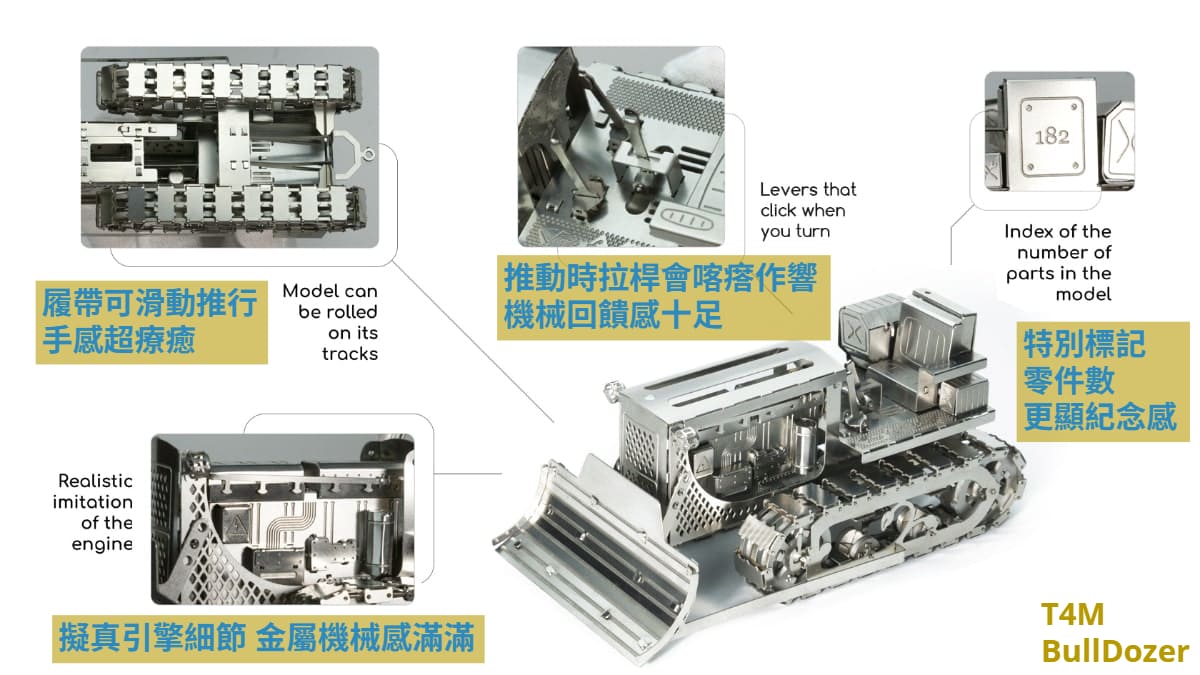 履帶可滑動推行
手感超療癒

Model can be rolled on its tracks

推動時拉桿會喀瘩作響
機械回饋感十足

Levers that click when you turn

182

Index of the number of parts in the model

特別標記
零件數
更顯紀念感

Realistic imitation of the engine

擬真引擎細節 金屬機械感滿滿

T4M
BullDozer